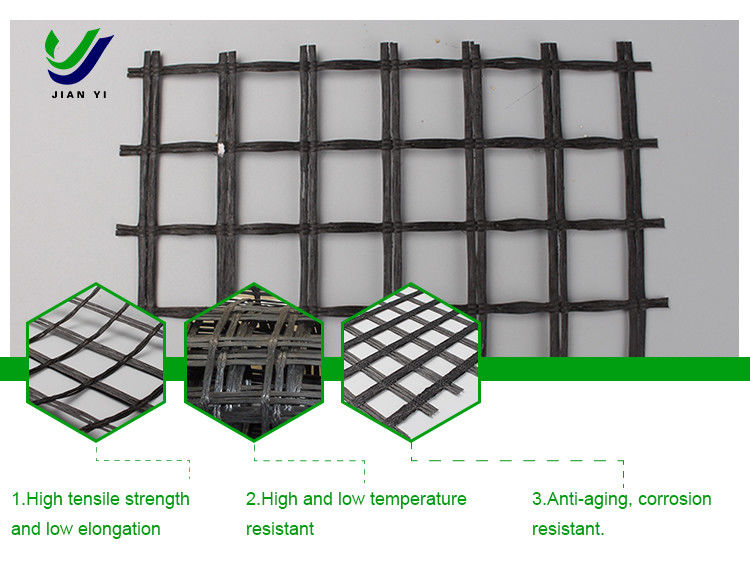 JIAN YI

1.High tensile strength and low elongation

2.High and low temperature resistant

3.Anti-aging, corrosion resistant.