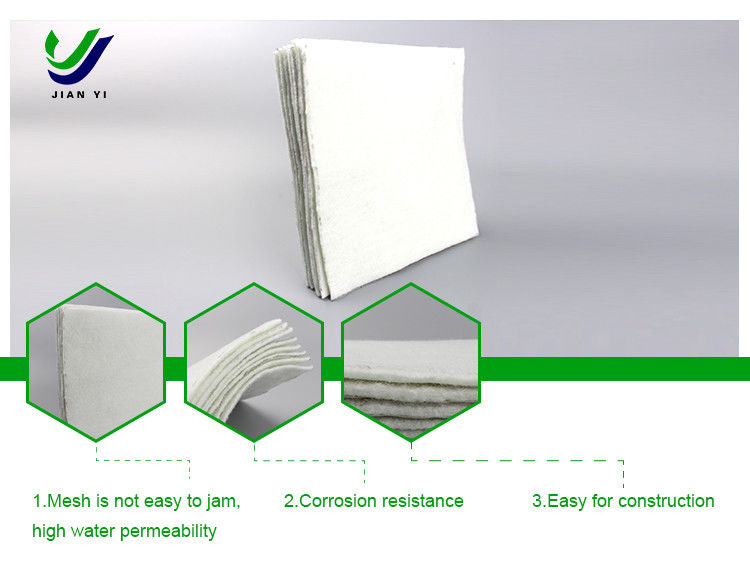 JIAN YI

1.Mesh is not easy to jam, high water permeability

2.Corrosion resistance

3.Easy for construction